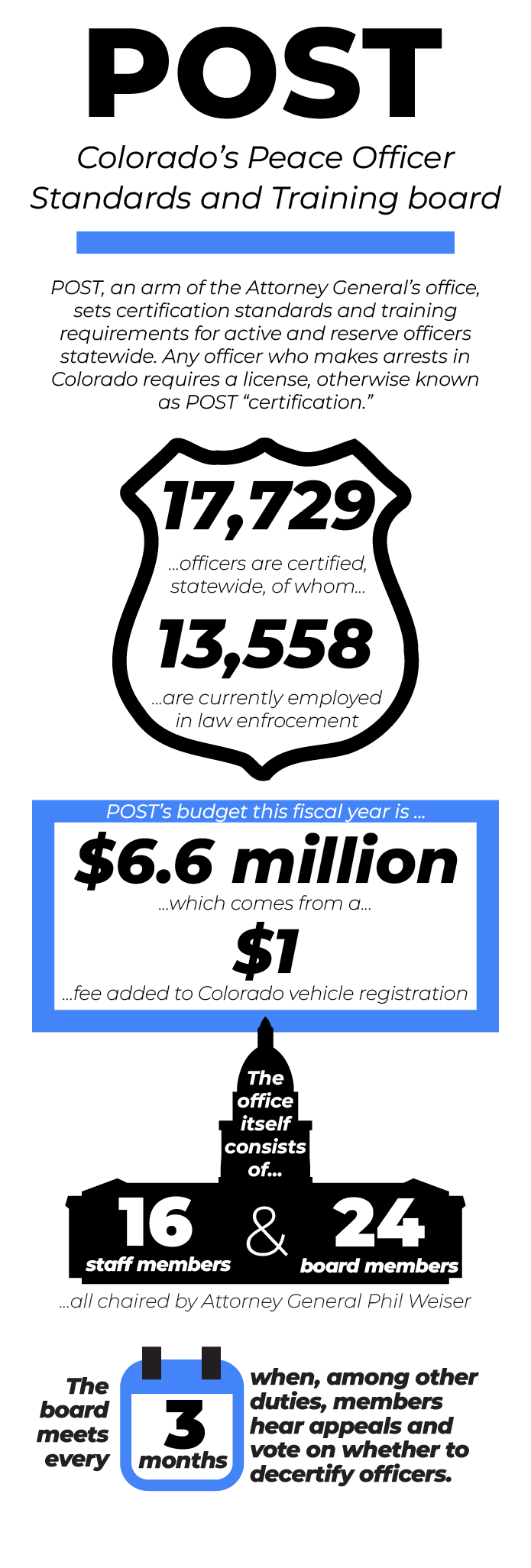 POST

Colorado's Peace Officer Standards and Training board

POST, an arm of the Attorney General's office, sets certification standards and training requirements for active and reserve officers statewide. Any officer who makes arrests in Colorado requires a license, otherwise known as POST "certification."

17,729

...officers are certified, statewide, of whom...

13,558

...are currently employed in law enforcement

POST's budget this fiscal year is ...

$6.6 million

...which comes from a...

$1

...fee added to Colorado vehicle registration

The office itself consists of...

16 staff members & 24 board members

...all chaired by Attorney General Phil Weiser

The board meets every 3 months when, among other duties, members hear appeals and vote on whether to decertify officers.